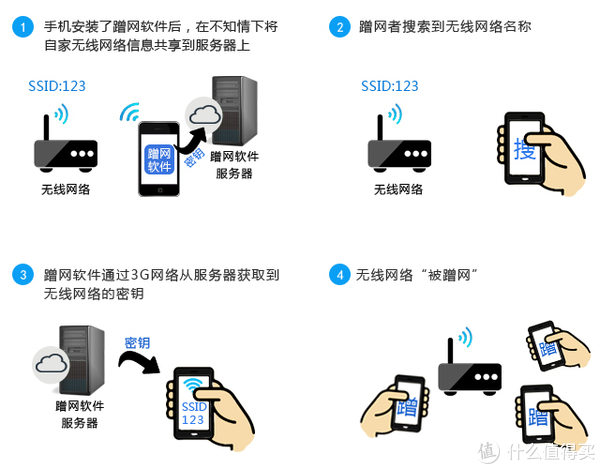 1 手机安装了蹭网软件后，在不知情下将自家无线网络信息共享到服务器上

SSID:123

无线网络

蹭网软件

密钥

蹭网软件服务器

2 蹭网者搜索到无线网络名称

SSID:123

无线网络

搜

3 蹭网软件通过3G网络从服务器获取到无线网络的密钥

蹭网软件服务器

密钥

SSID 123

4 无线网络“被蹭网”

蹭

蹭

蹭

值 什么值得买